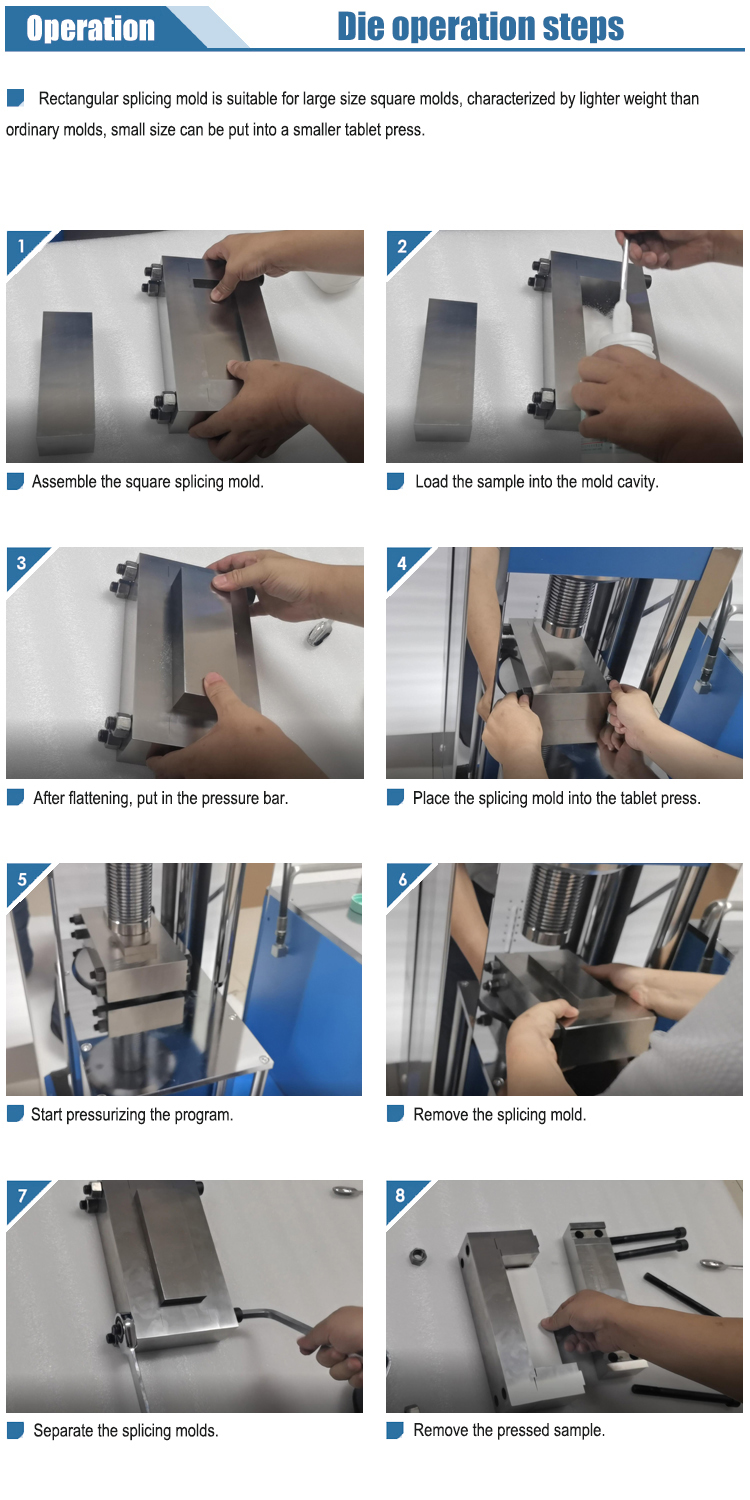 Operation

Die operation steps

Rectangular splicing mold is suitable for large size square molds, characterized by lighter weight than ordinary molds, small size can be put into a smaller tablet press.

1

Assemble the square splicing mold.

2

Load the sample into the mold cavity.

3

After flattening, put in the pressure bar.

4

Place the splicing mold into the tablet press.

5

Start pressurizing the program.

6

Remove the splicing mold.

7

Separate the splicing molds.

8

Remove the pressed sample.