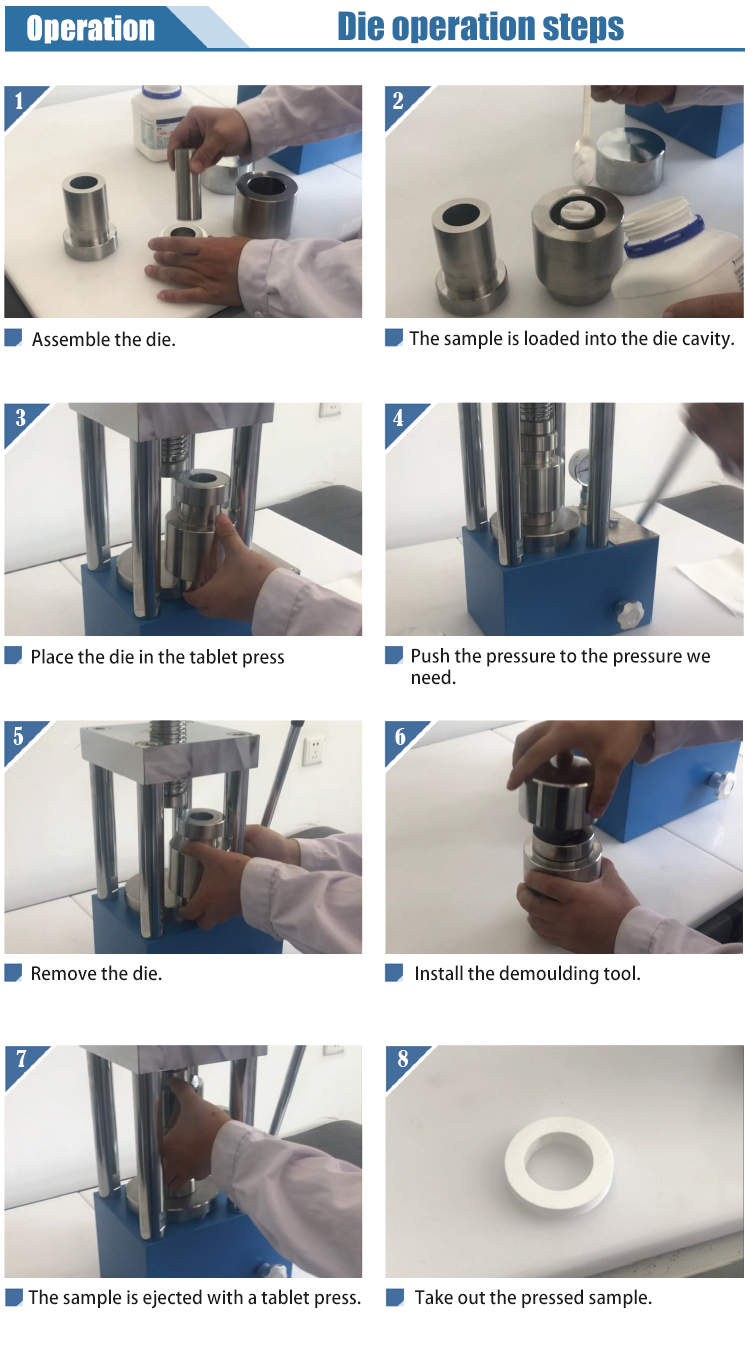 Operation

Die operation steps

1

Assemble the die.

2

The sample is loaded into the die cavity.

3

Place the die in the tablet press

4

Push the pressure to the pressure we need.

5

Remove the die.

6

Install the demoulding tool.

7

The sample is ejected with a tablet press.

8

Take out the pressed sample.